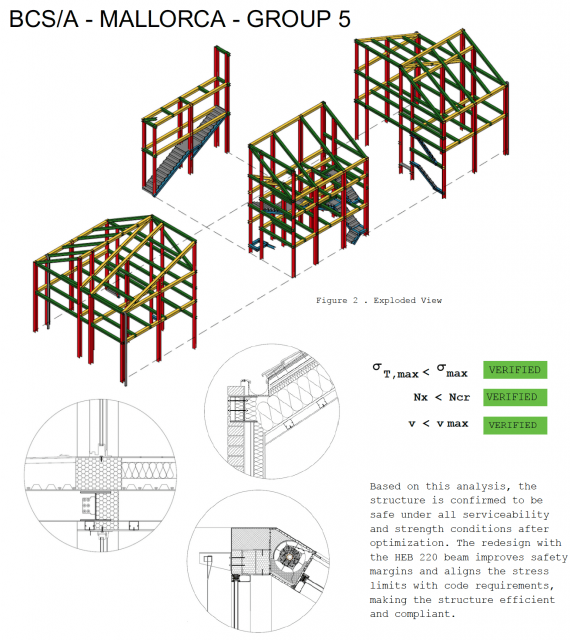 BCS/A - MALLORCA - GROUP 5

Figure 2 . Exploded View

$\sigma_{T,max} < \sigma_{max}$ VERIFIED

Nx < Ncr VERIFIED

v < v max VERIFIED

Based on this analysis, the structure is confirmed to be safe under all serviceability and strength conditions after optimization. The redesign with the HEB 220 beam improves safety margins and aligns the stress limits with code requirements, making the structure efficient and compliant.