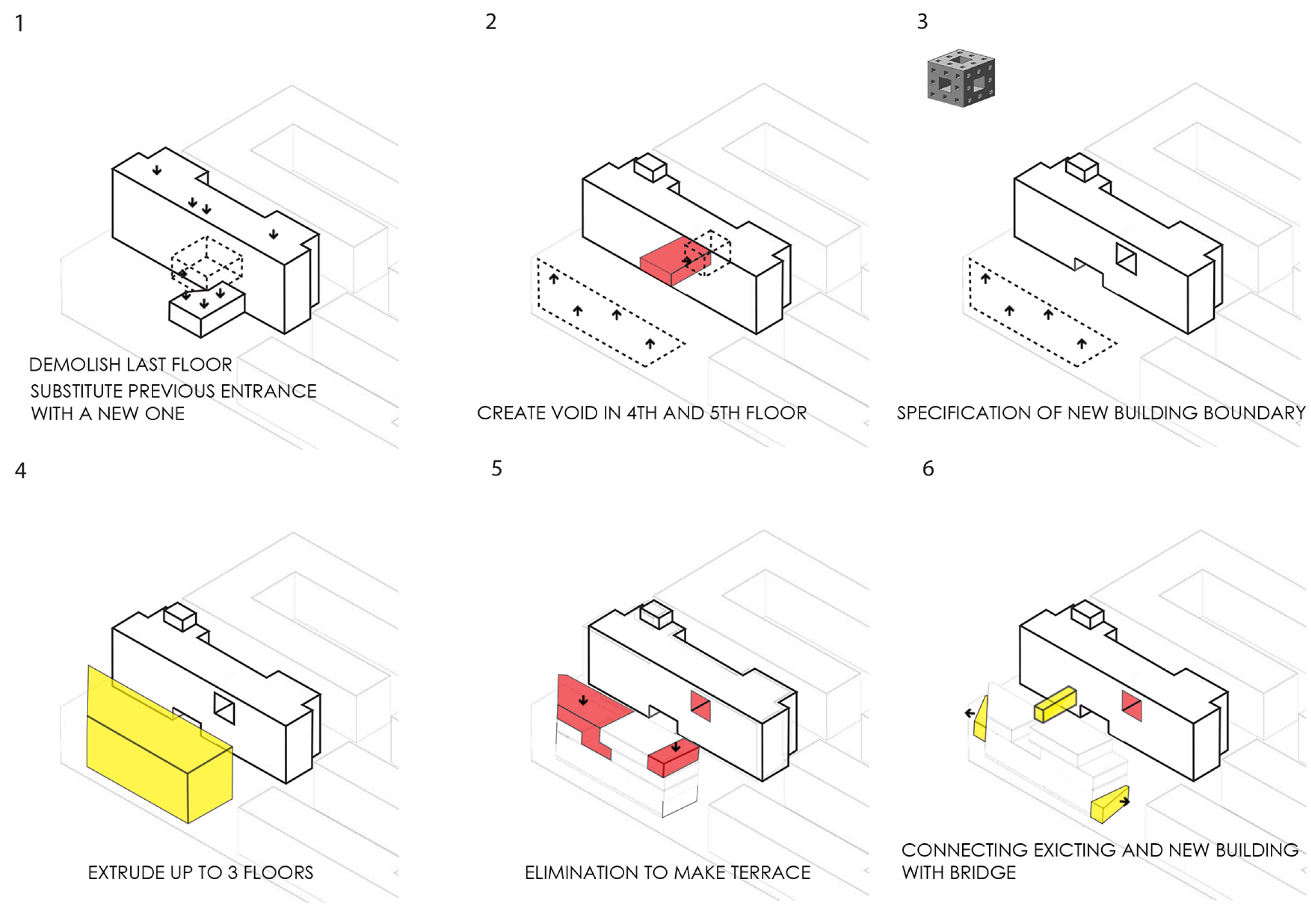 1

DEMOLISH LAST FLOOR
SUBSTITUTE PREVIOUS ENTRANCE WITH A NEW ONE

2

CREATE VOID IN 4TH AND 5TH FLOOR

3

SPECIFICATION OF NEW BUILDING BOUNDARY

4

EXTRUDE UP TO 3 FLOORS

5

ELIMINATION TO MAKE TERRACE

6

CONNECTING EXICTING AND NEW BUILDING WITH BRIDGE